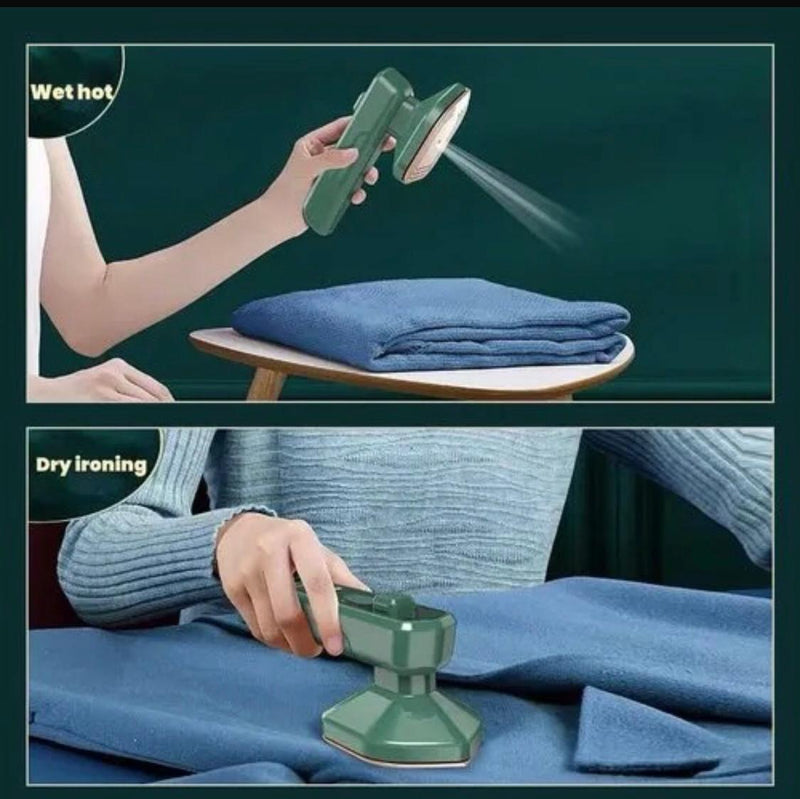 Wet hot

Dry ironing